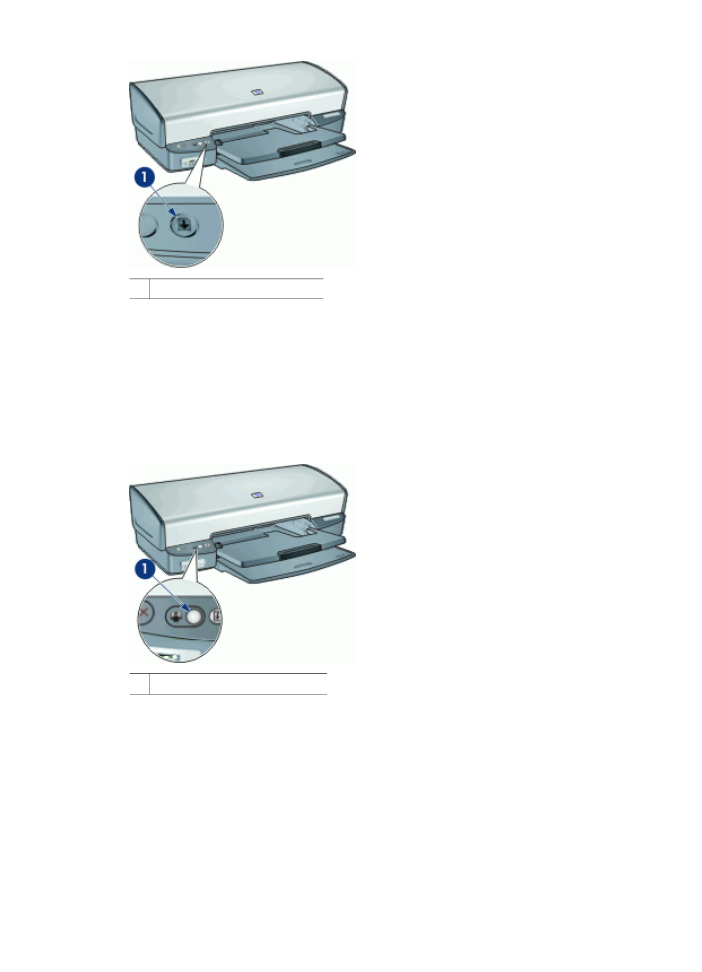 1

1