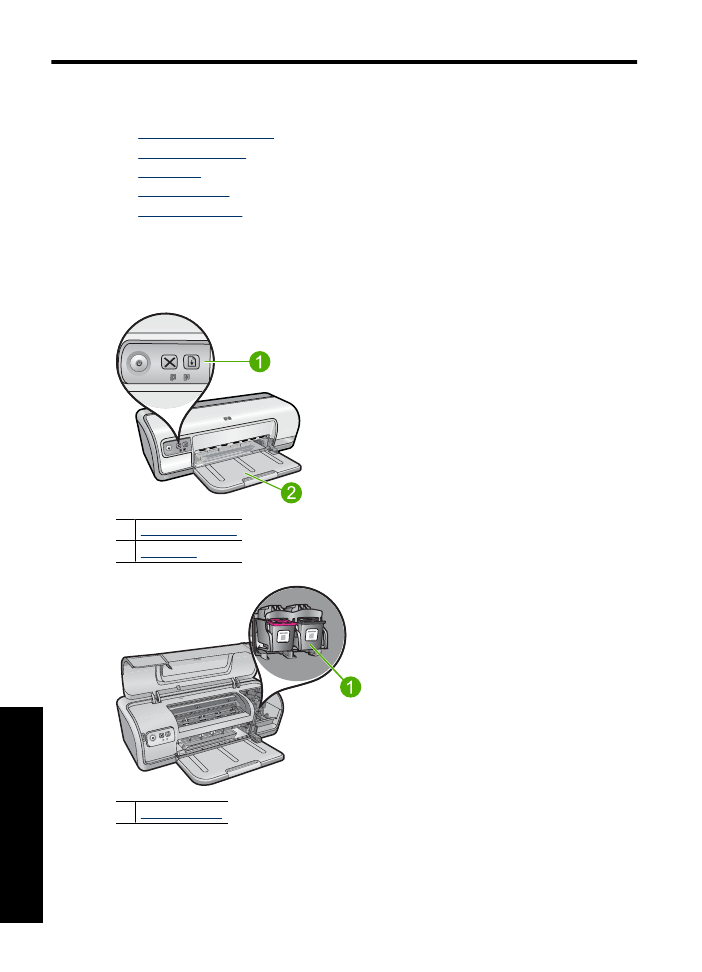 1

2

1