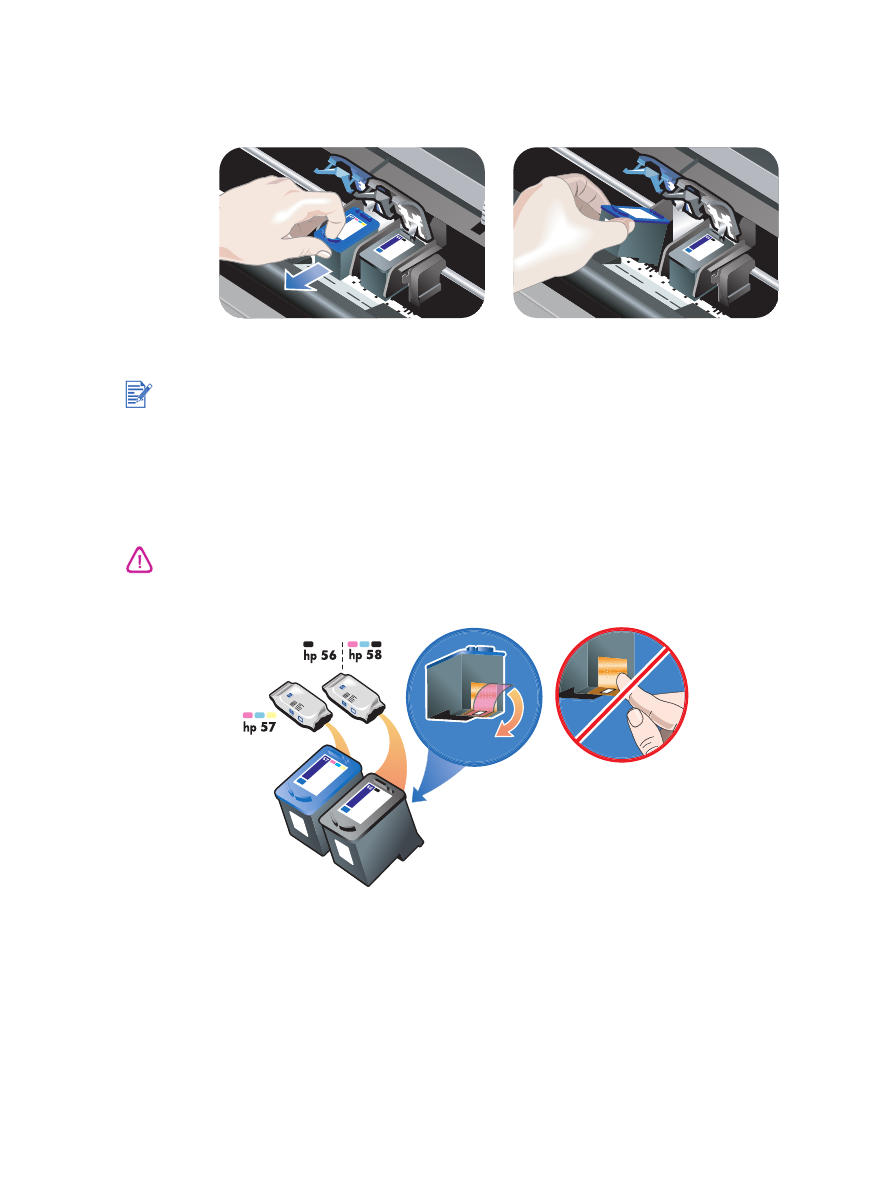 hp 56

hp 58

hp 57