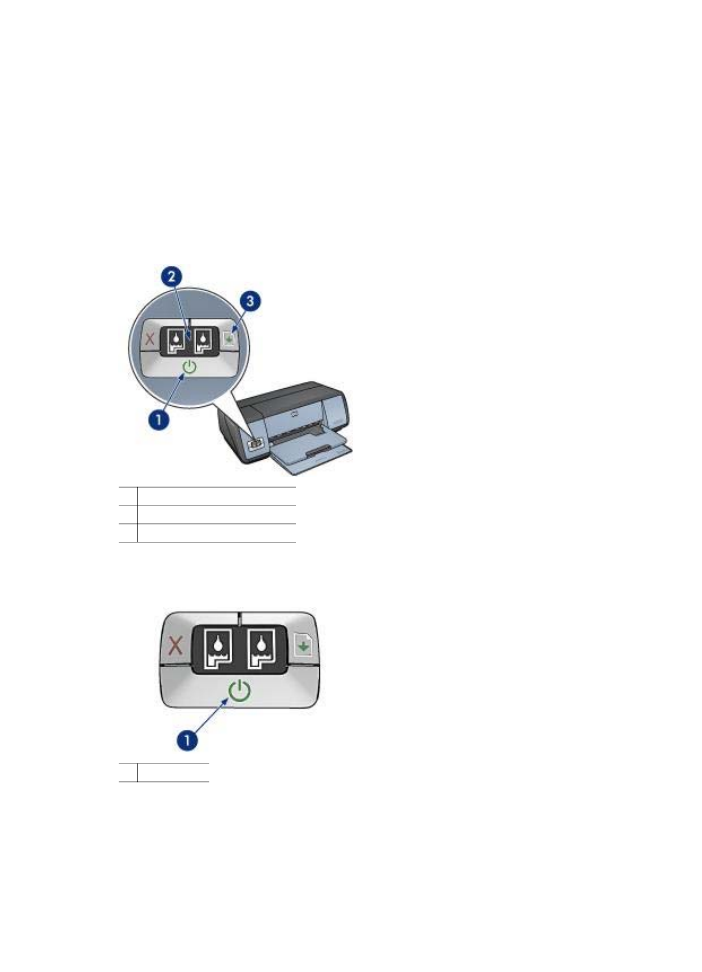 2
3
1

1